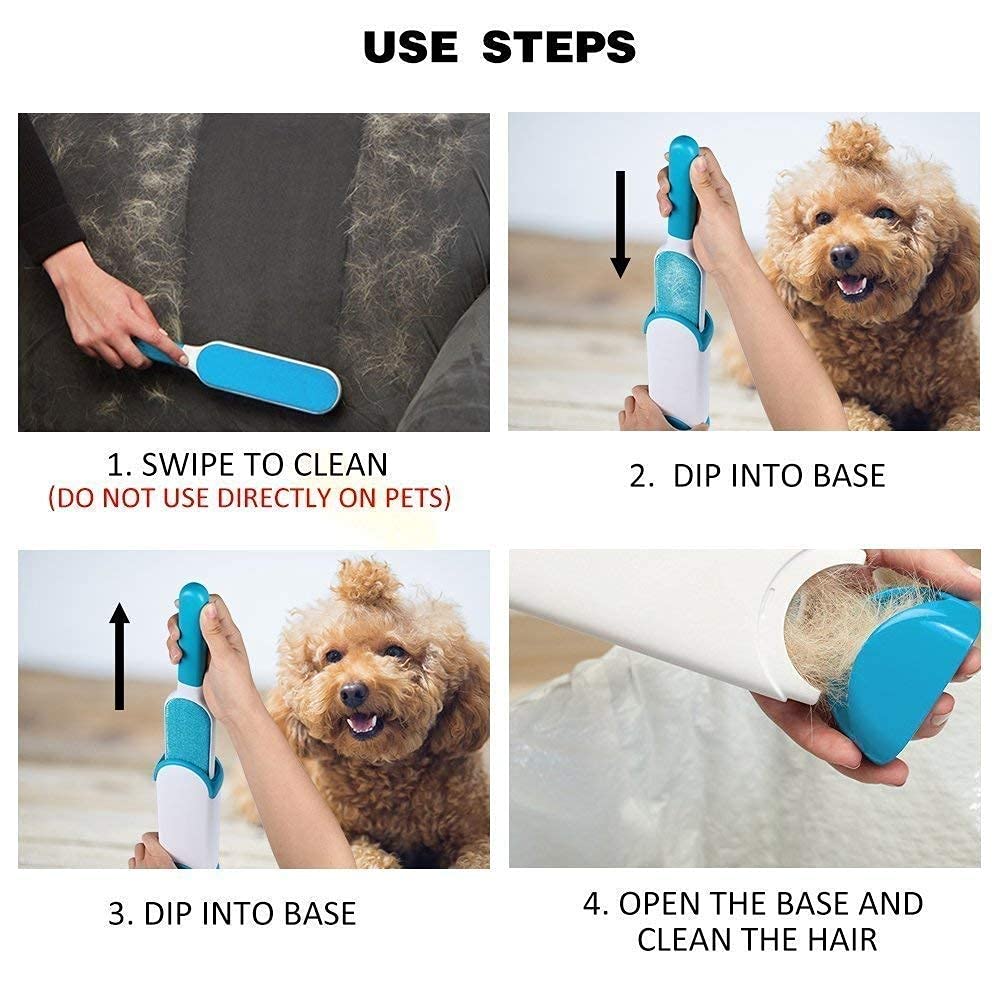 USE STEPS

1. SWIPE TO CLEAN
(DO NOT USE DIRECTLY ON PETS)

2. DIP INTO BASE

3. DIP INTO BASE

4. OPEN THE BASE AND CLEAN THE HAIR